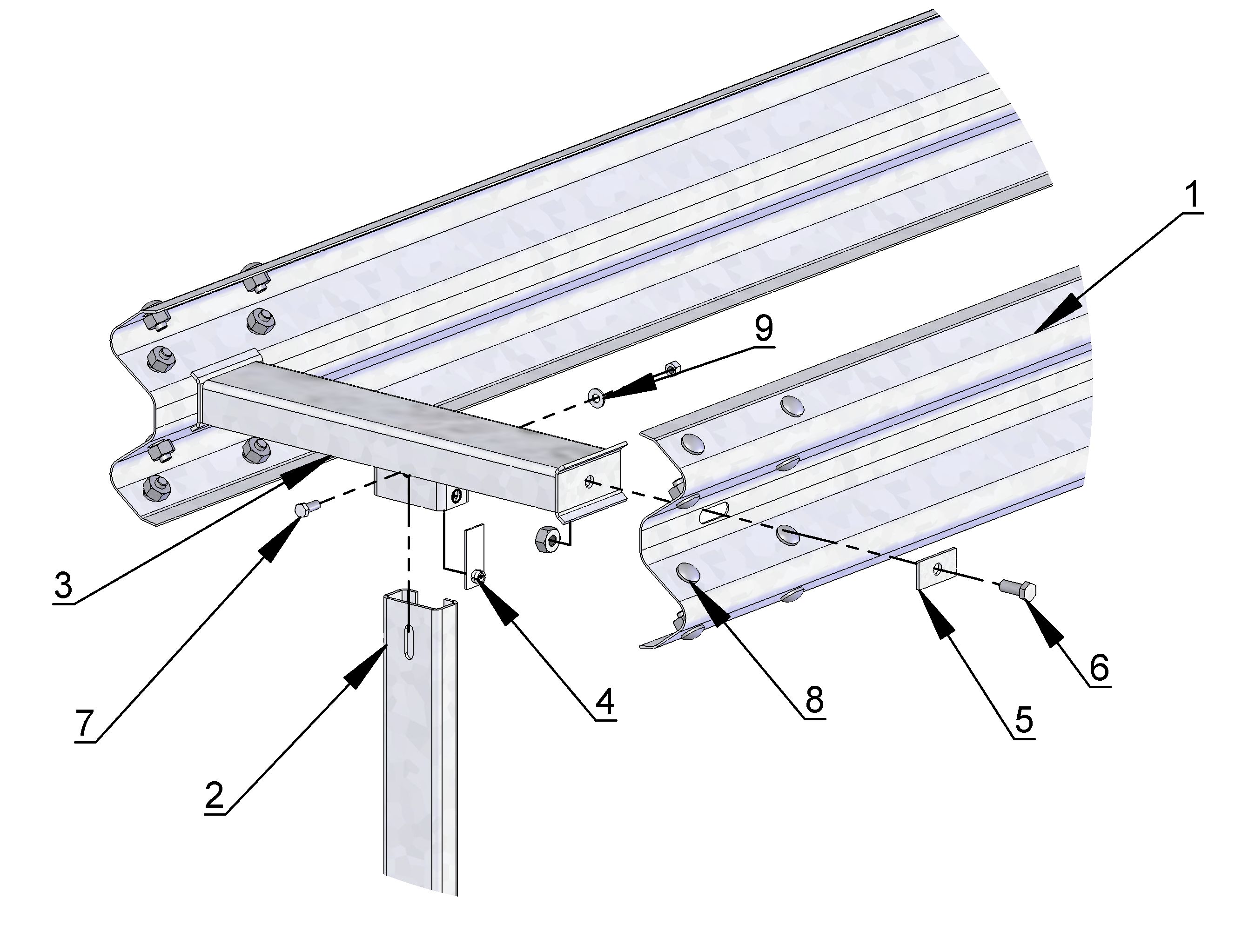 1
9
3
7
2
4
8
5
6